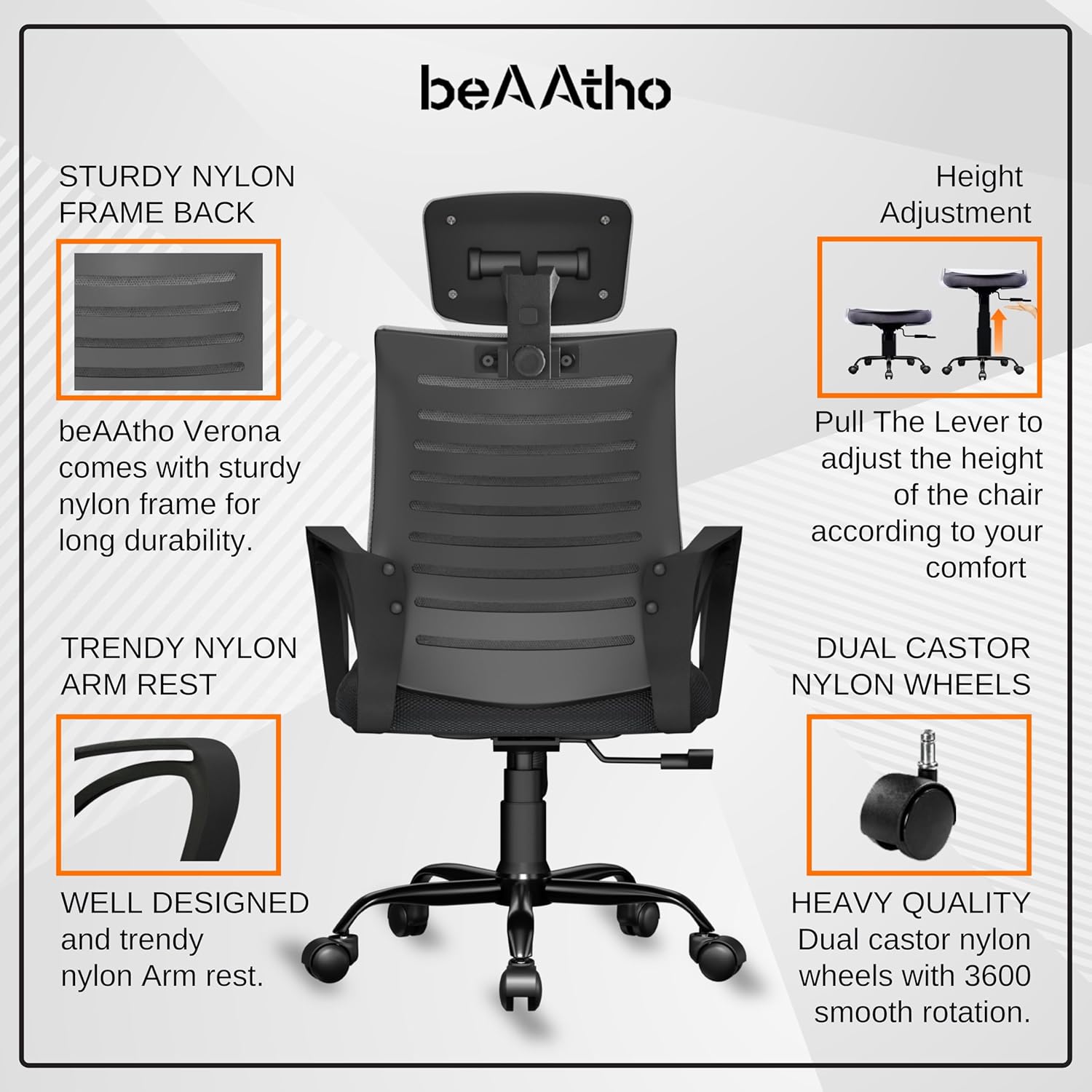 beAAtho

STURDY NYLON FRAME BACK

beAAtho Verona comes with sturdy nylon frame for long durability.

TRENDY NYLON ARM REST

WELL DESIGNED and trendy nylon Arm rest.

Height Adjustment

Pull The Lever to adjust the height of the chair according to your comfort

DUAL CASTOR NYLON WHEELS

HEAVY QUALITY Dual castor nylon wheels with 3600 smooth rotation.