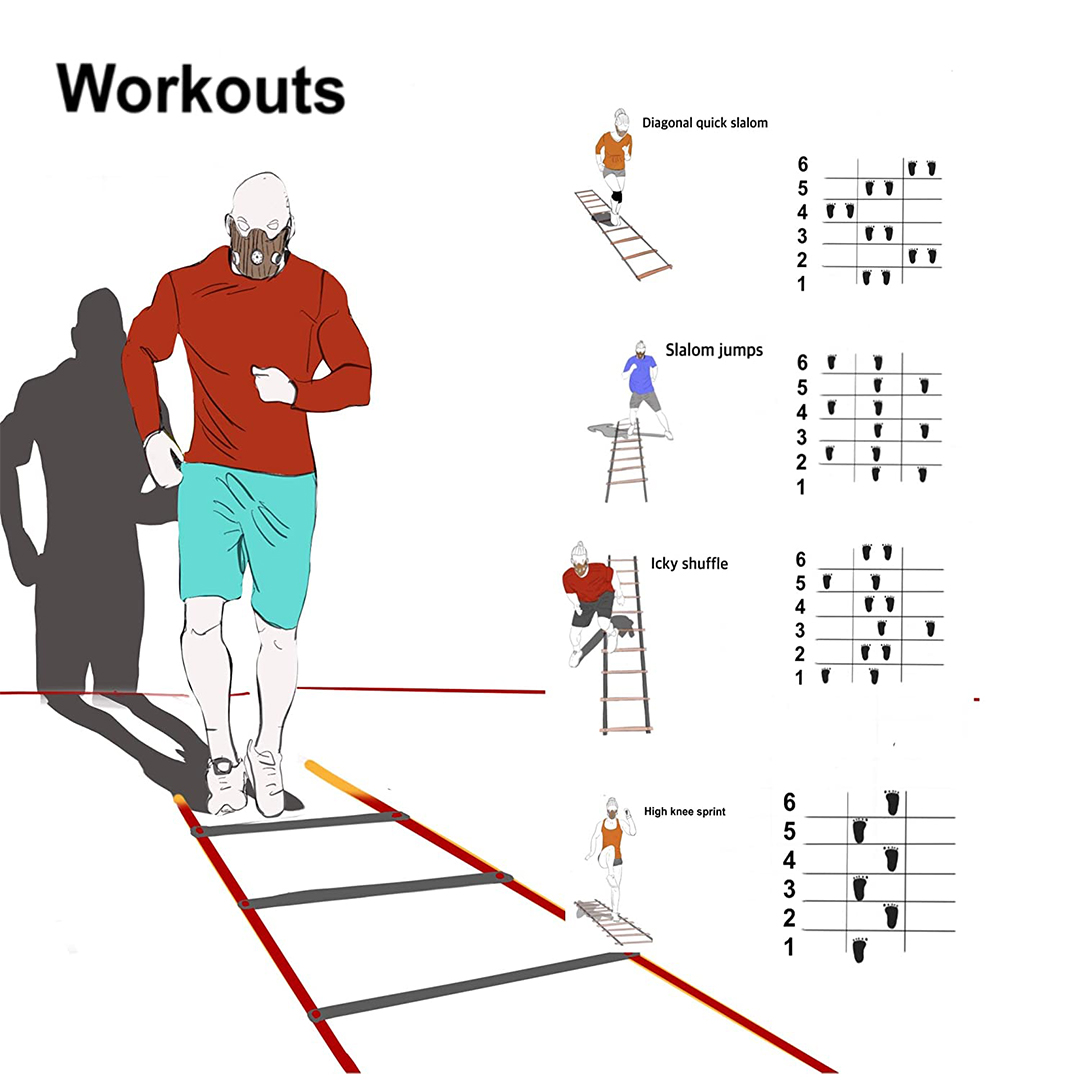 Workouts

Diagonal quick slalom

6
5
4
3
2
1

Slalom jumps

6
5
4
3
2
1

Icky shuffle

6
5
4
3
2
1

High knee sprint

6
5
4
3
2
1