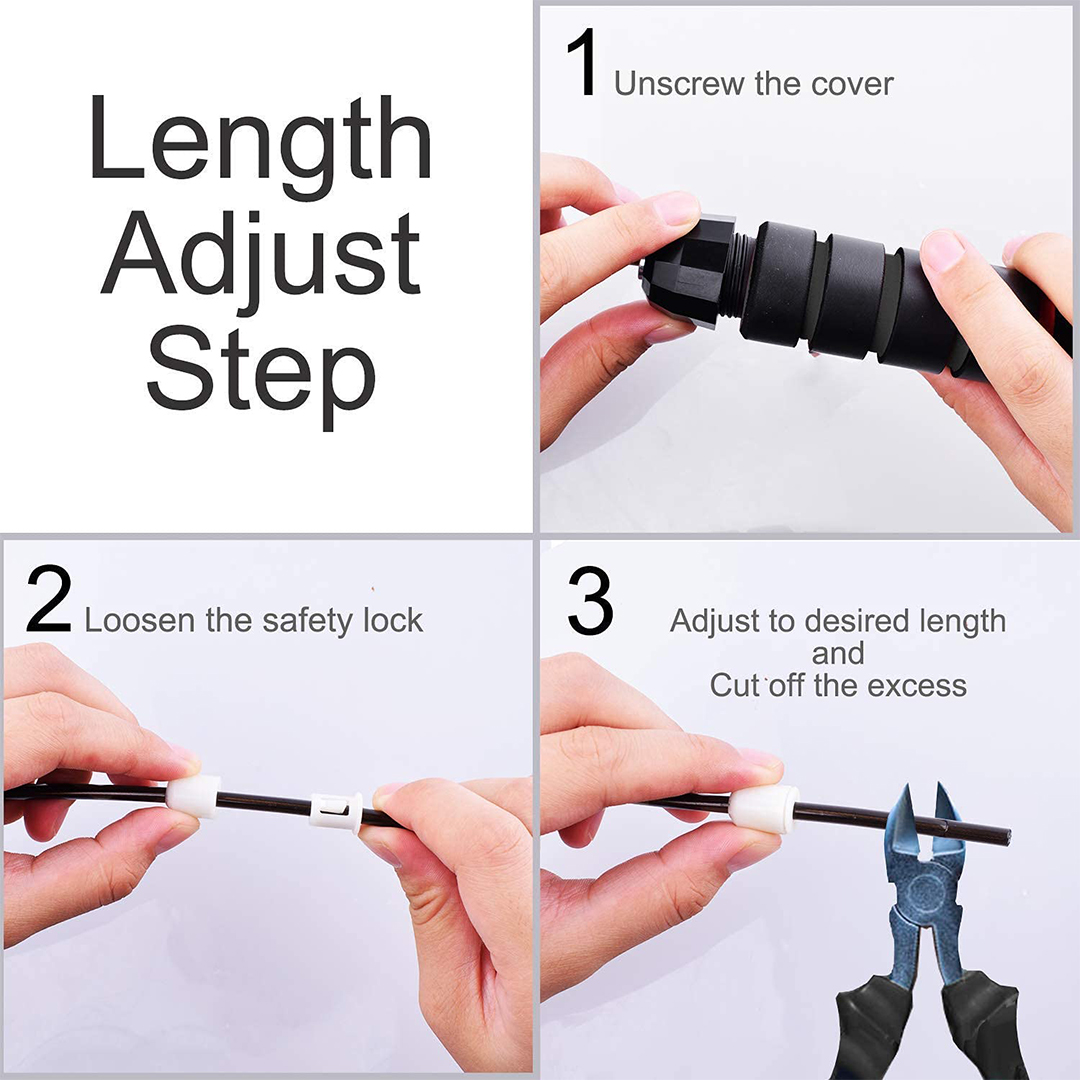 Length Adjust Step

1 Unscrew the cover

2 Loosen the safety lock

3 Adjust to desired length
and
Cut off the excess