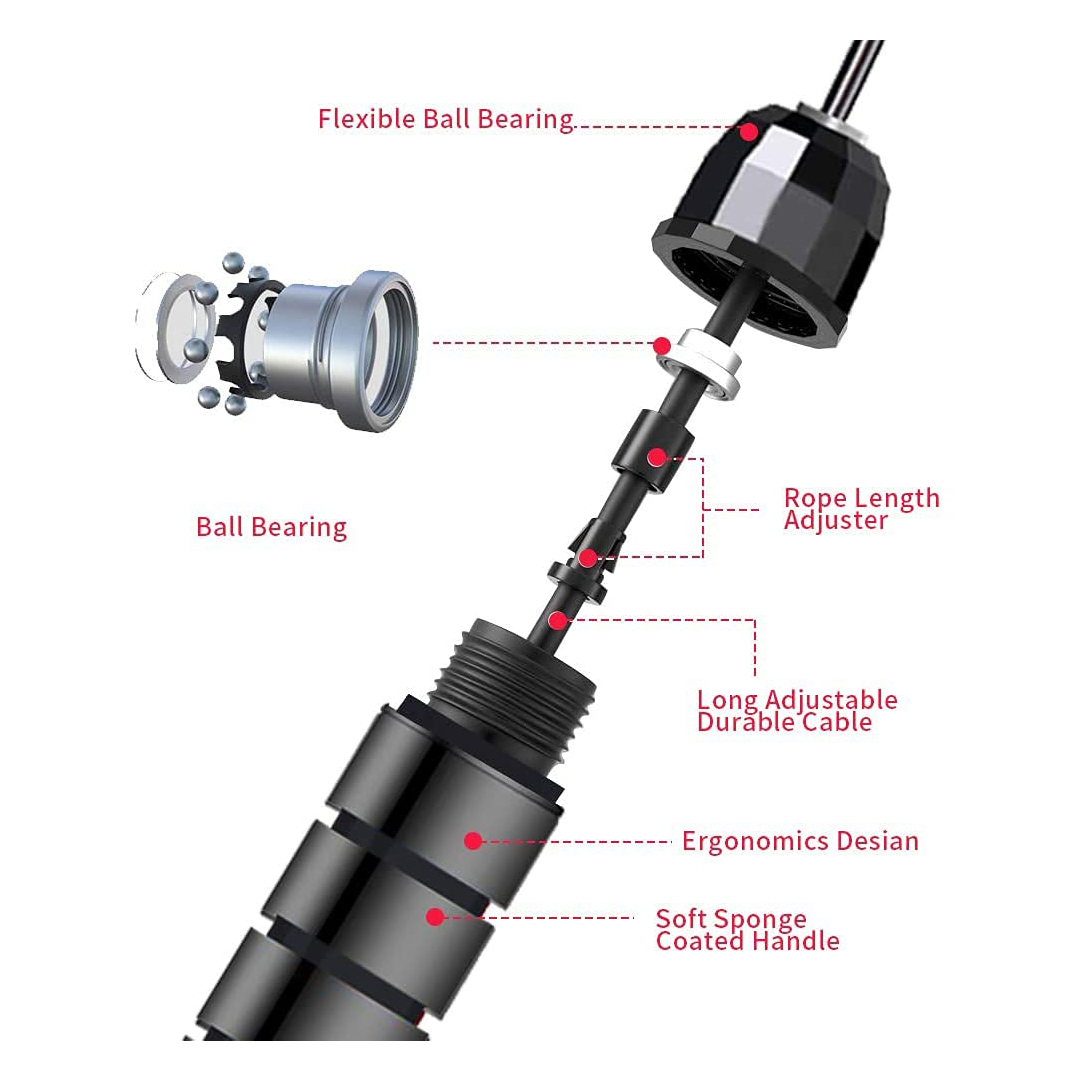 Flexible Ball Bearing

Ball Bearing

Rope Length Adjuster

Long Adjustable Durable Cable

Ergonomics Desian

Soft Sponge Coated Handle