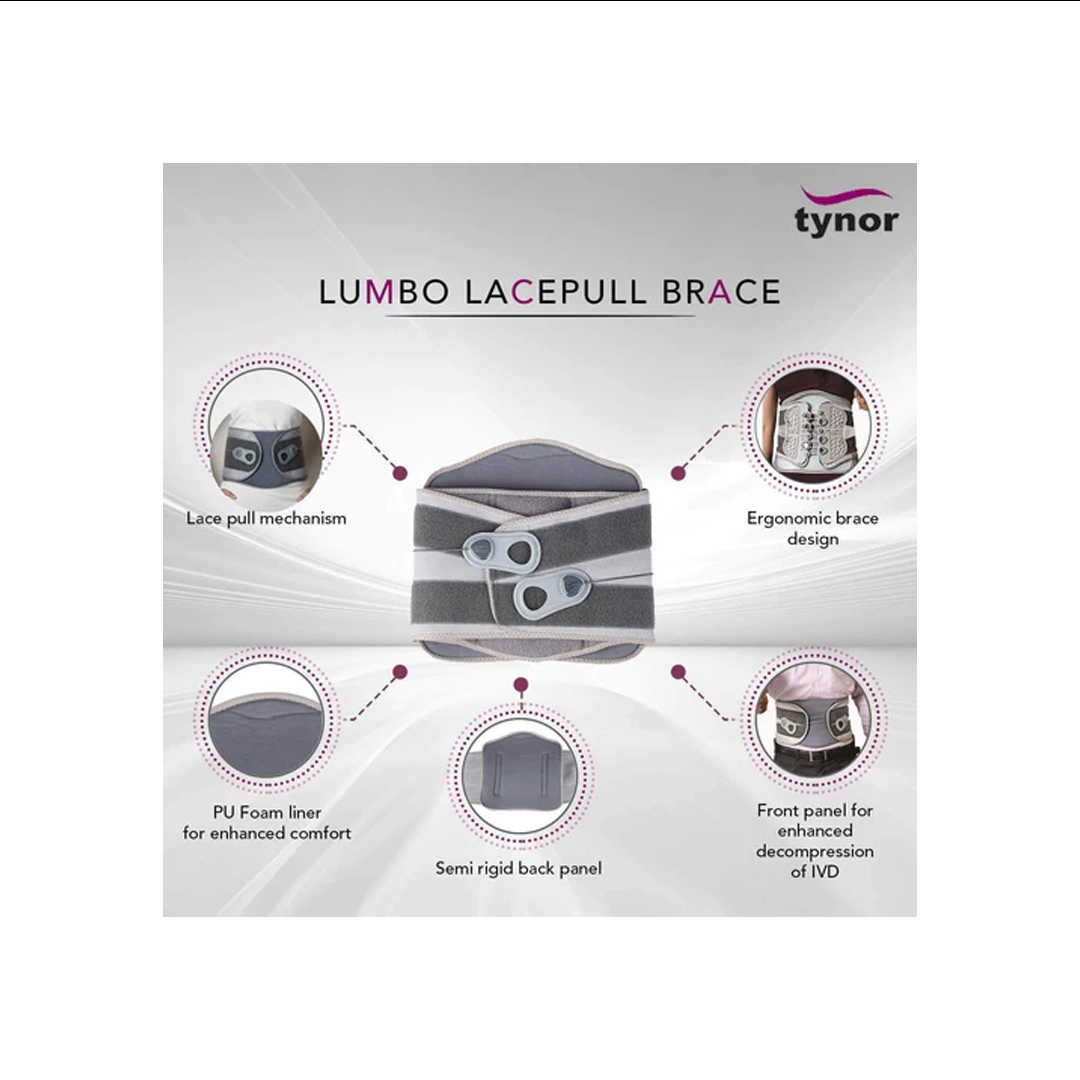 tynor

LUMBO LACEPULL BRACE

Lace pull mechanism

Ergonomic brace design

PU Foam liner for enhanced comfort

Semi rigid back panel

Front panel for enhanced decompression of IVD