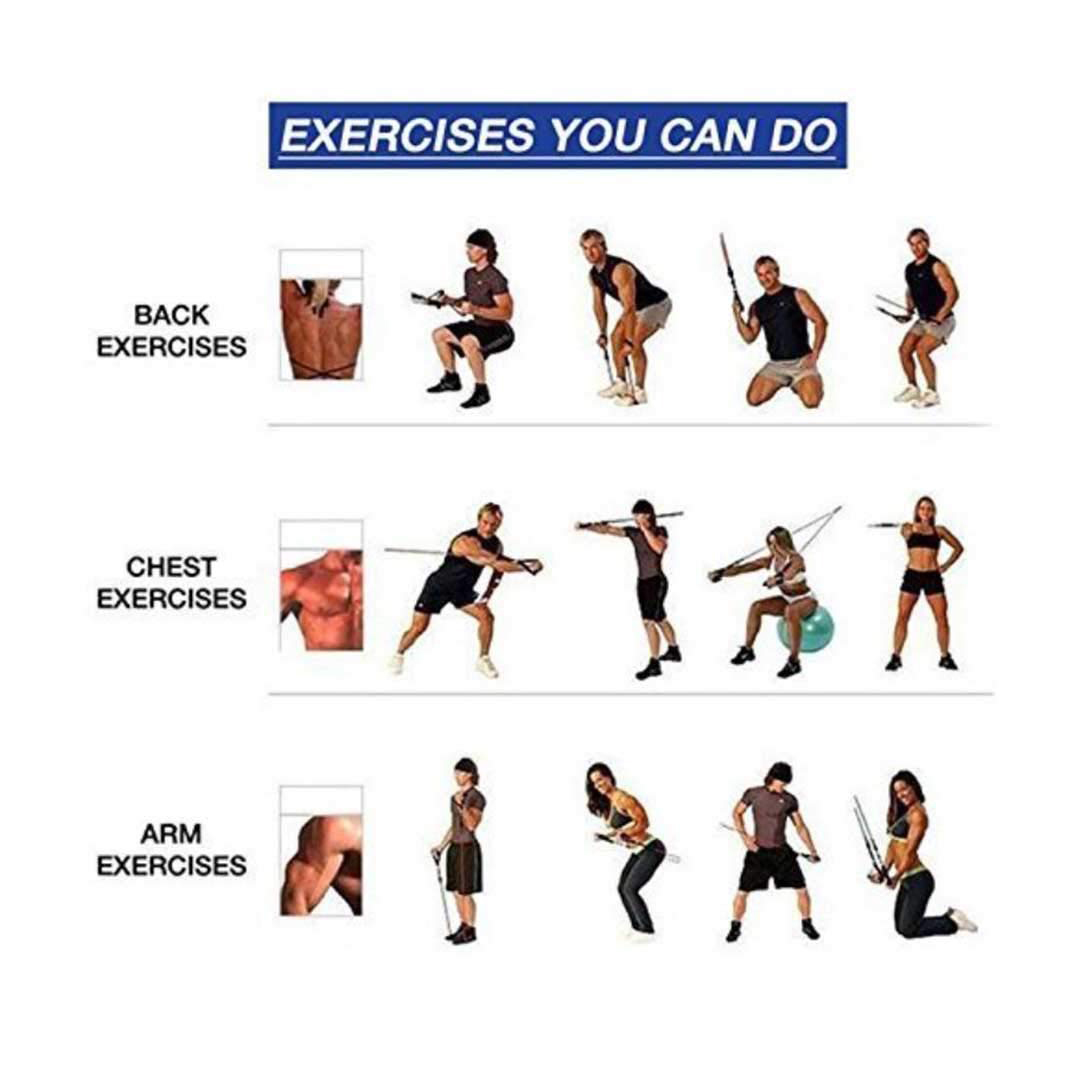 EXERCISES YOU CAN DO

BACK EXERCISES

CHEST EXERCISES

ARM EXERCISES