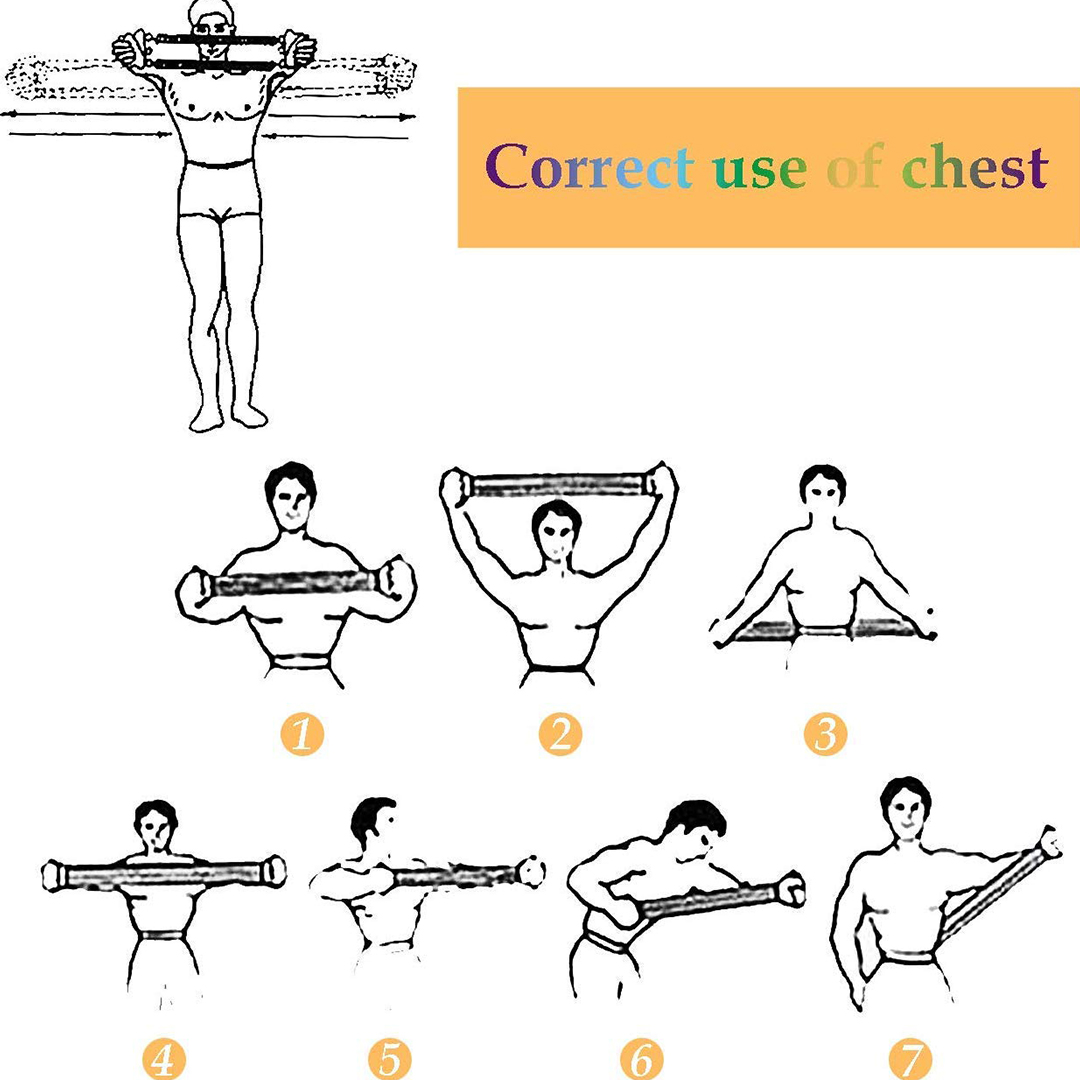 Correct use of chest

1

2

3

4

5

6

7